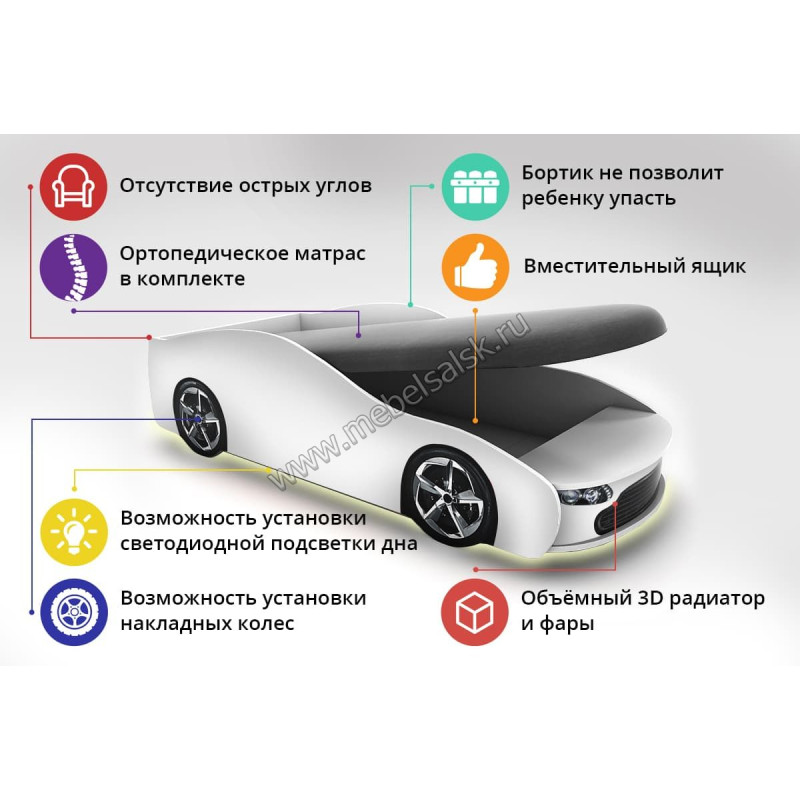 Отсутствие острых углов

Ортопедическое матрас в комплекте

Бортик не позволит ребенку упасть

Вместительный ящик

www.mebelsalsk.ru

Возможность установки светодиодной подсветки дна

Возможность установки накладных колес

Объёмный 3D радиатор и фары